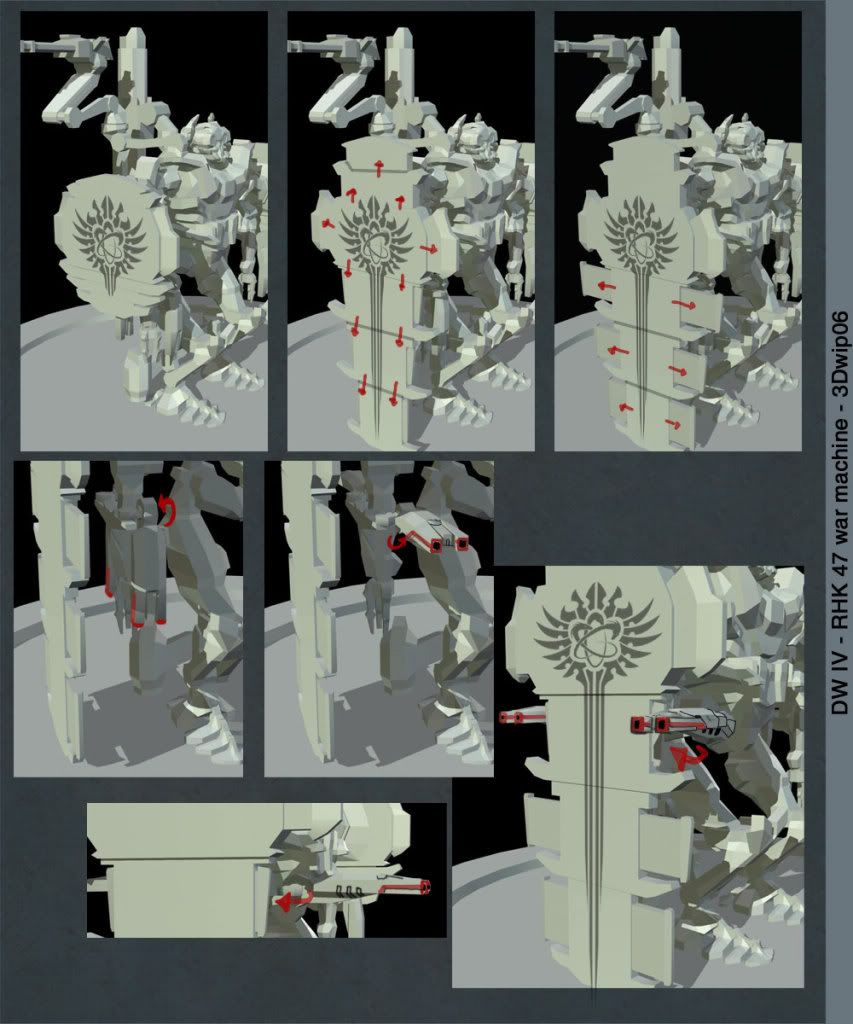 DW IV - RHK 47 war machine - 3Dwip06